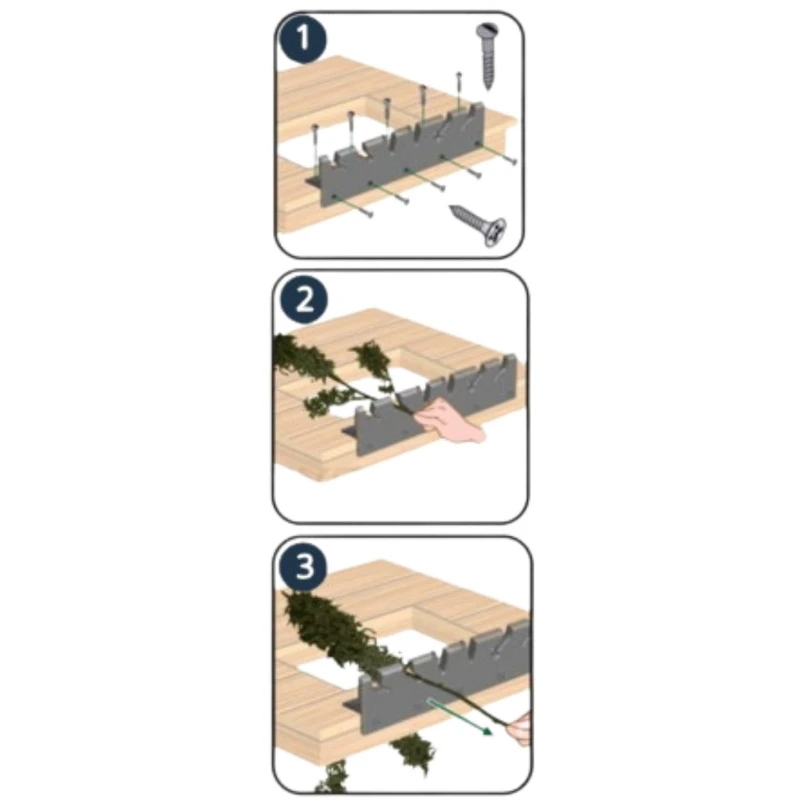 1

2

3